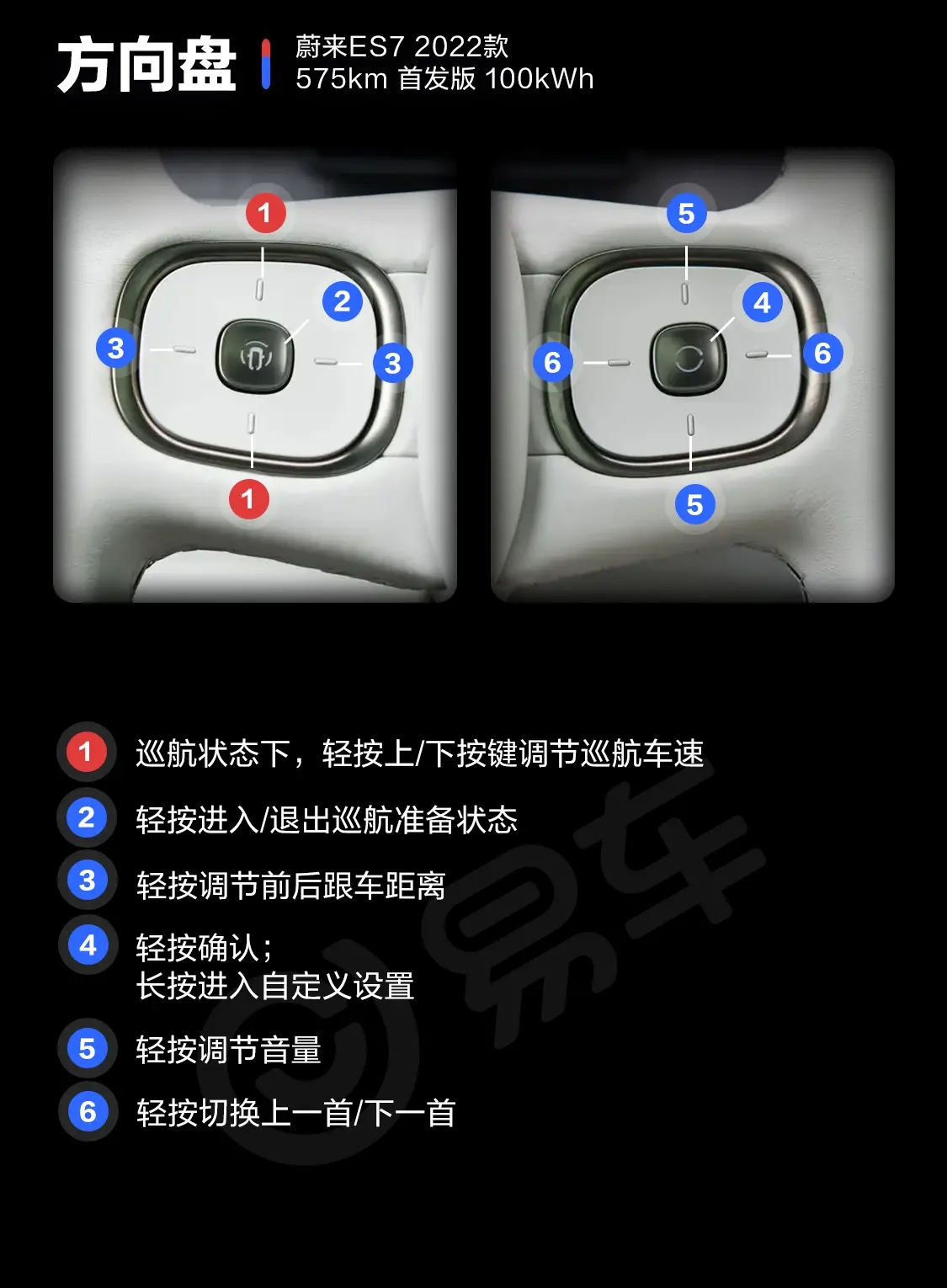 方向盘

蔚来ES7 2022款
575km 首发版 100kWh

1
2
3
3
1

5
4
6
6
5

1 巡航状态下，轻按上/下按键调节巡航车速

2 轻按进入/退出巡航准备状态

3 轻按调节前后跟车距离

4 轻按确认；
长按进入自定义设置

5 轻按调节音量

6 轻按切换上一首/下一首

易车